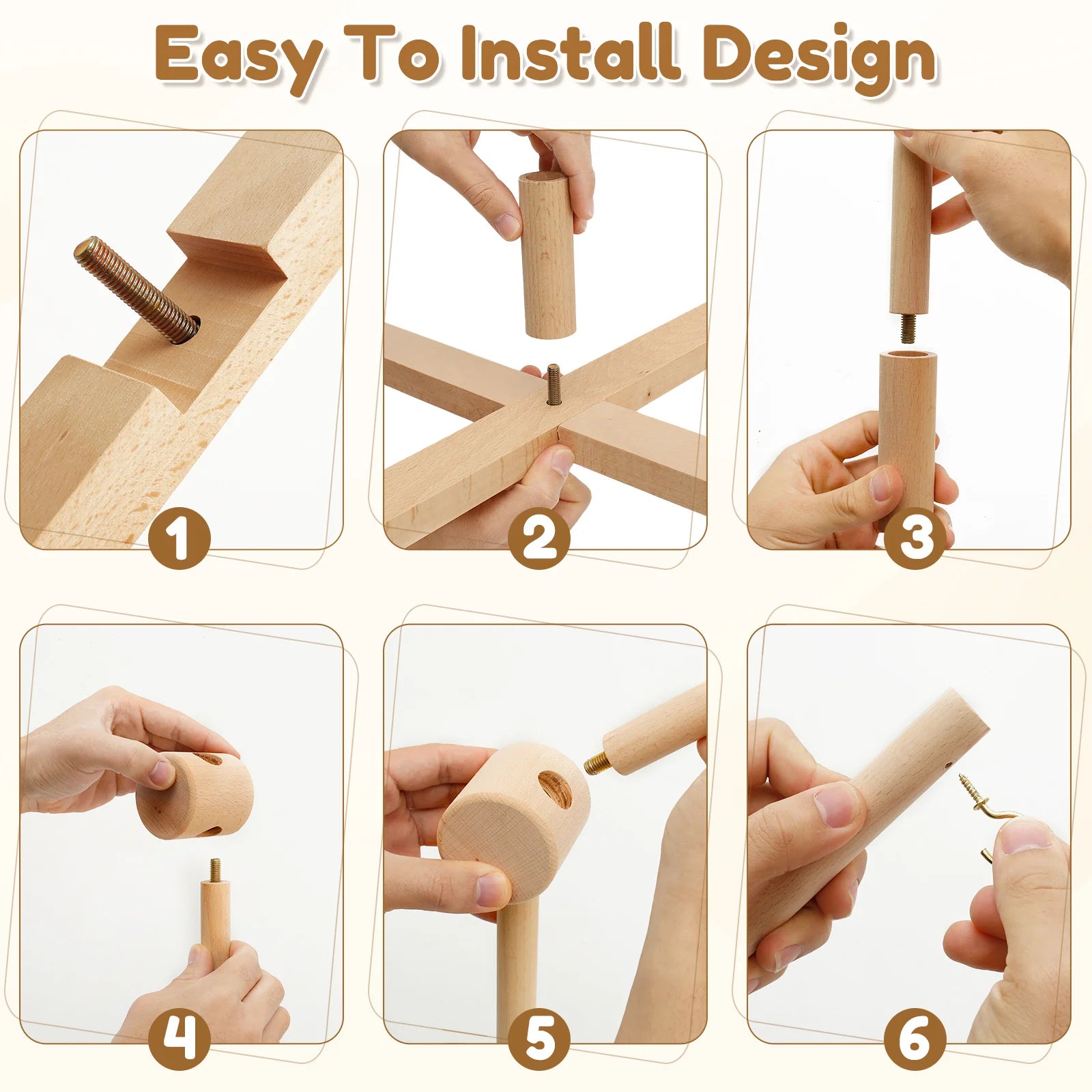 Easy To Install Design

1

2

3

4

5

6